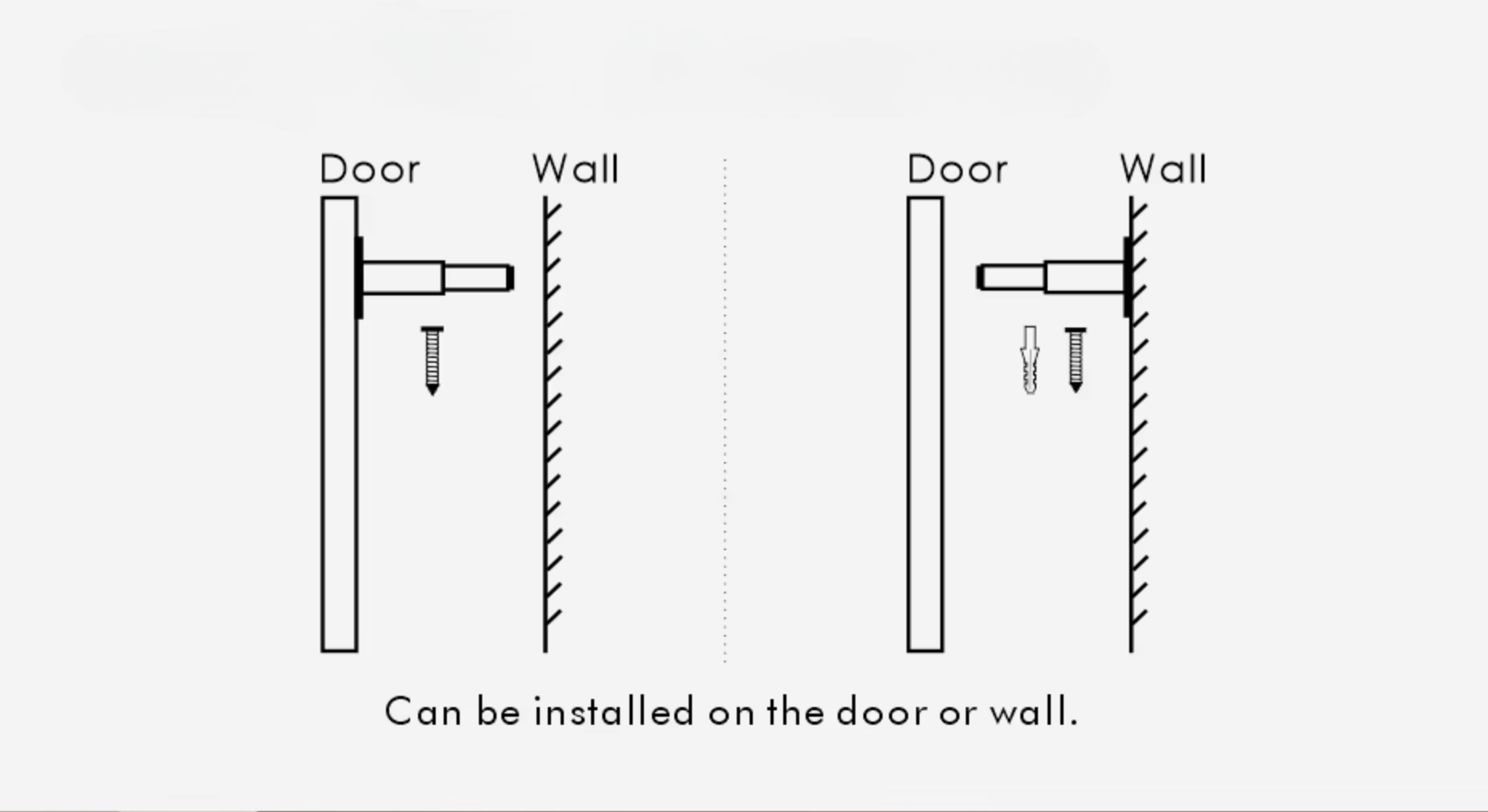 Door Wall

Door Wall

Can be installed on the door or wall.